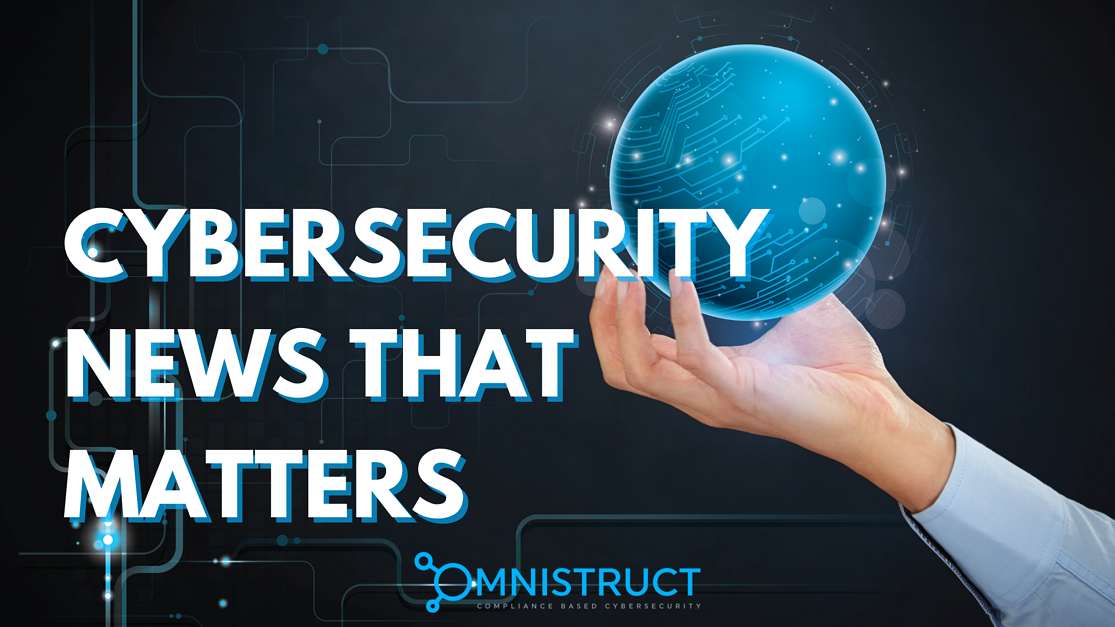 CYBERSECURITY NEWS THAT MATTERS

OMNISTRUCT
COMPLIANCE BASED CYBERSECURITY