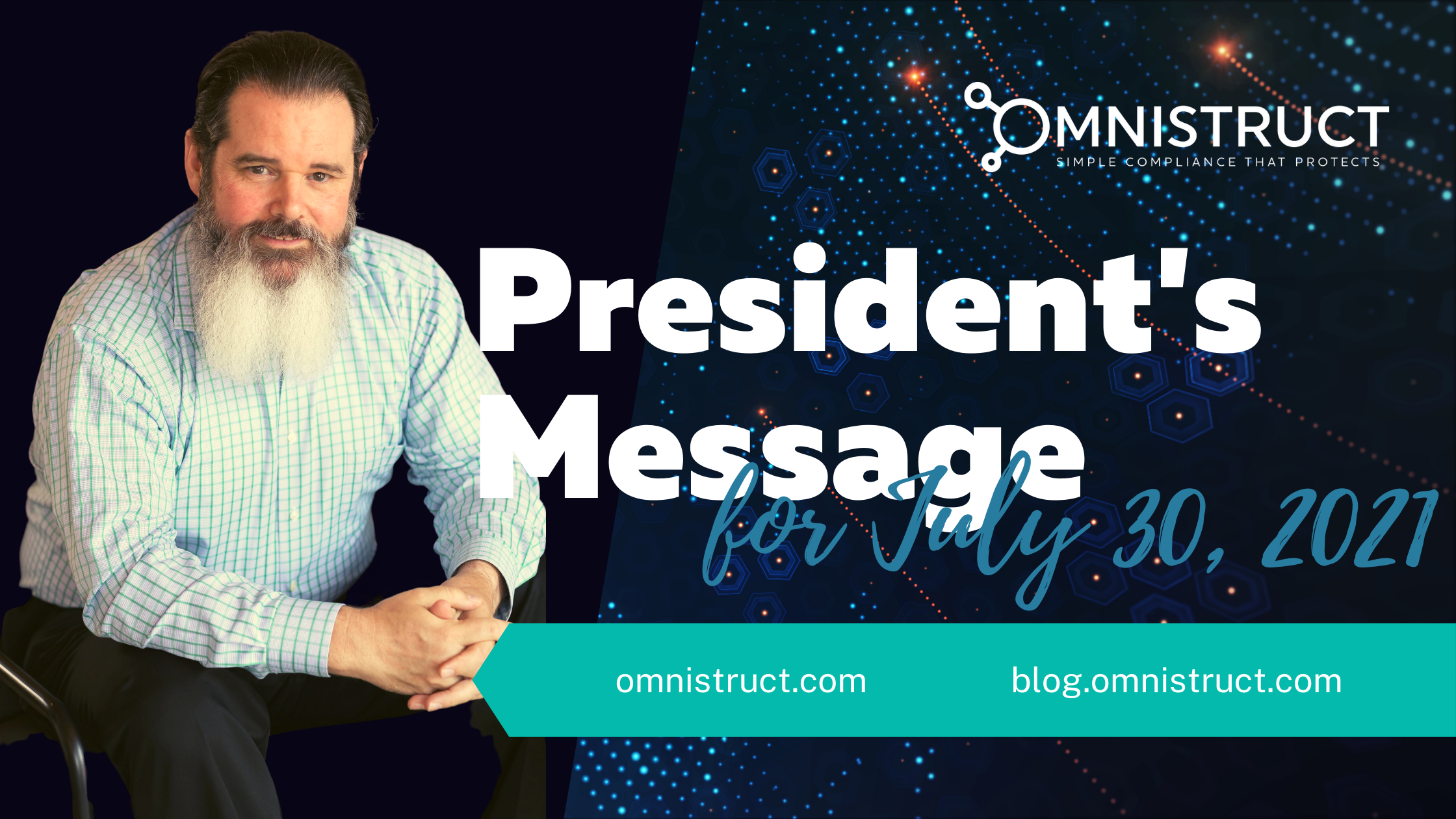 OMNISTRUCT
SIMPLE COMPLIANCE THAT PROTECTS

President's Message

for July 30, 2021

omnistruct.com

blog.omnistruct.com