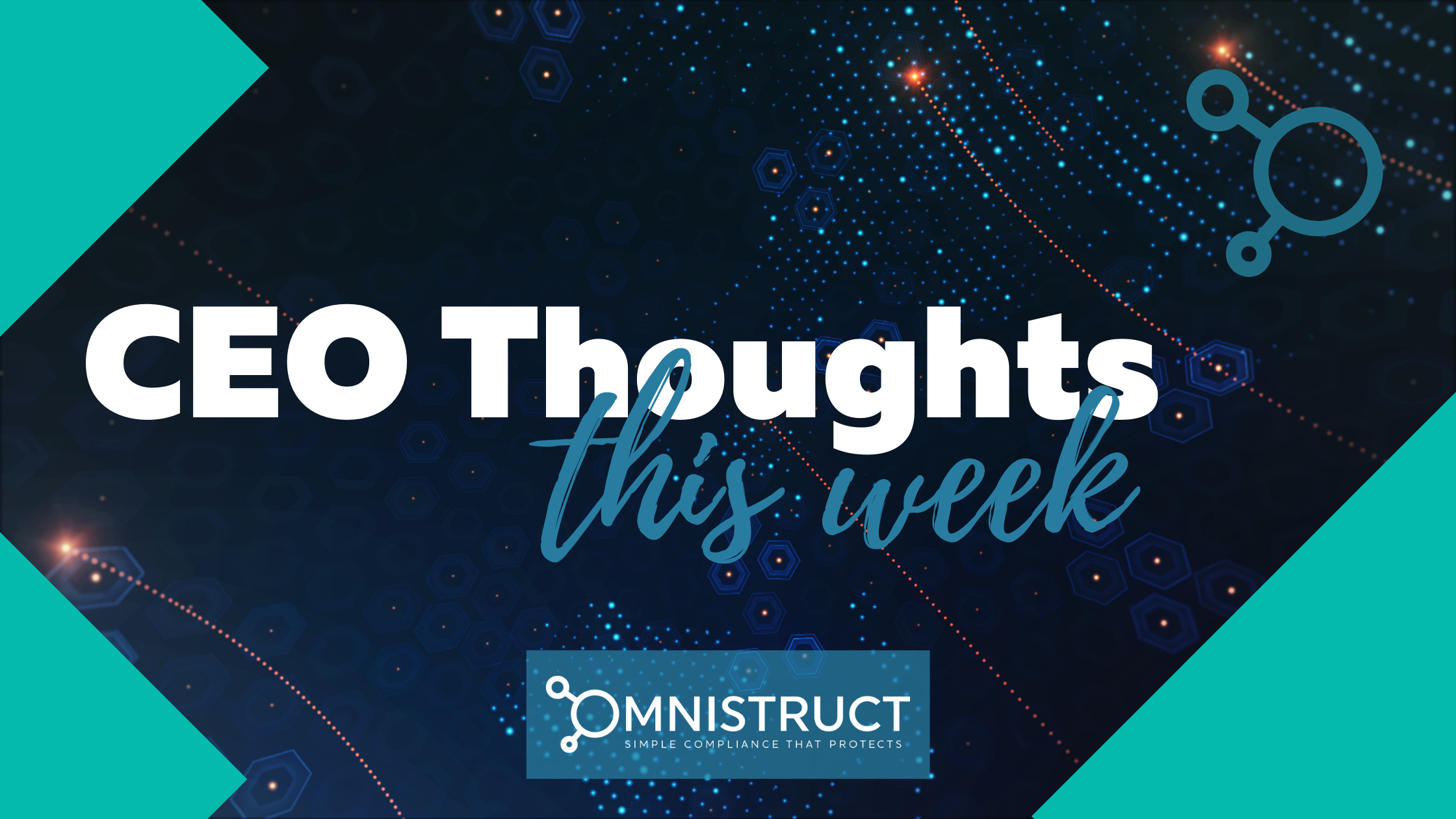 CEO Thoughts
this week

OMNISTRUCT
SIMPLE COMPLIANCE THAT PROTECTS